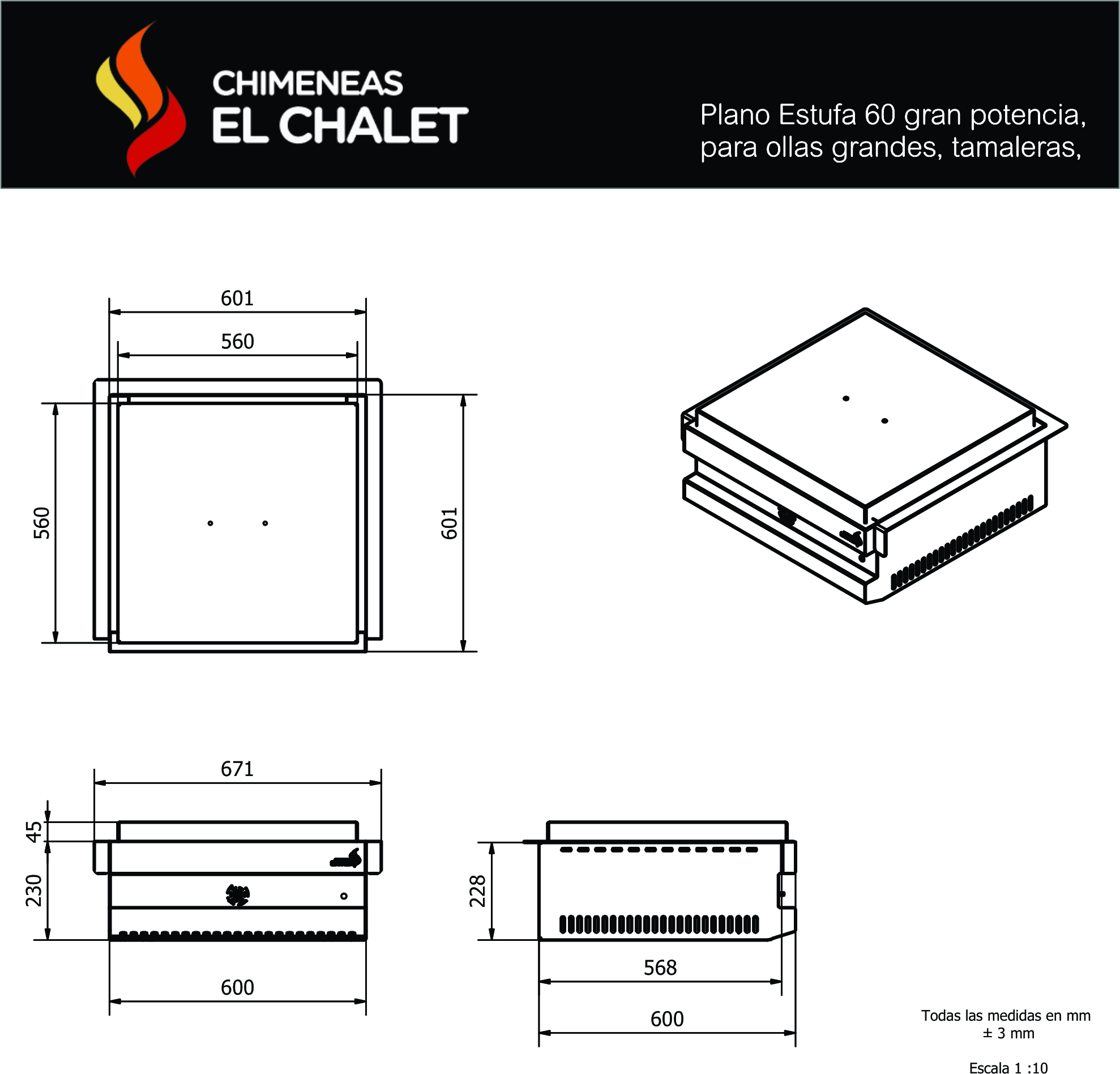 CHIMENEAS
EL CHALET

Plano Estufa 60 gran potencia, para ollas grandes, tamaleras,

601
560
560
601

671
45
230
600

228
568
600

Todas las medidas en mm
± 3 mm

Escala 1 :10